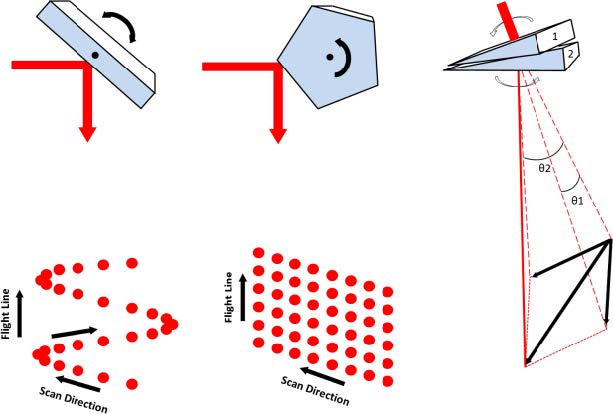 1
2
θ2
θ1
Flight Line
Scan Direction
Flight Line
Scan Direction