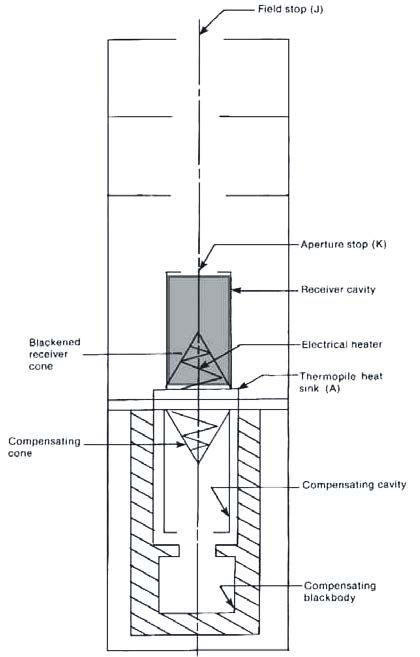 Field stop (J)

Aperture stop (K)

Receiver cavity

Blackened receiver cone

Electrical heater

Thermopile heat sink (A)

Compensating cone

Compensating cavity

Compensating blackbody