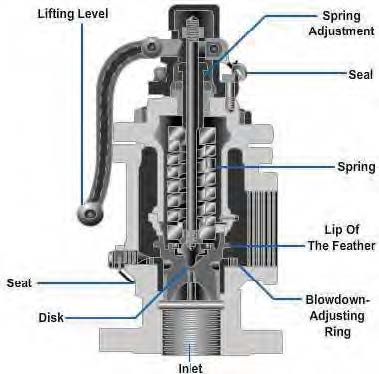 Lifting Level

Spring Adjustment

Seal

Spring

Lip Of The Feather

Seat

Disk

Blowdown-Adjusting Ring

Inlet