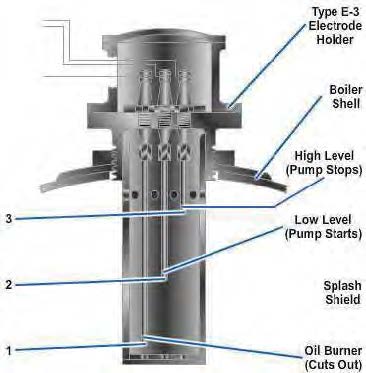 Type E-3 Electrode Holder

Boiler Shell

High Level (Pump Stops)

3

Low Level (Pump Starts)

2

Splash Shield

1

Oil Burner (Cuts Out)