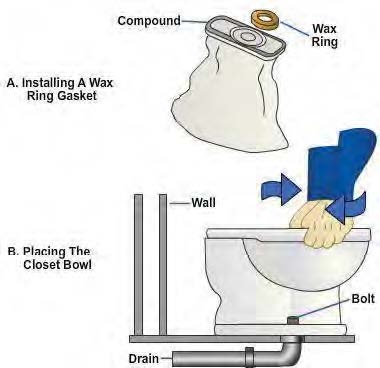 Compound

Wax Ring

A. Installing A Wax Ring Gasket

Wall

B. Placing The Closet Bowl

Bolt

Drain