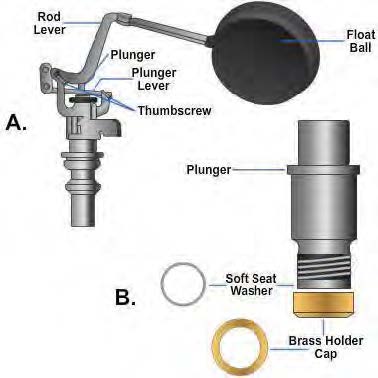 Rod Lever

Float Ball

Plunger

Plunger Lever

Thumbscrew

A.

Plunger

Soft Seat Washer

B.

Brass Holder Cap