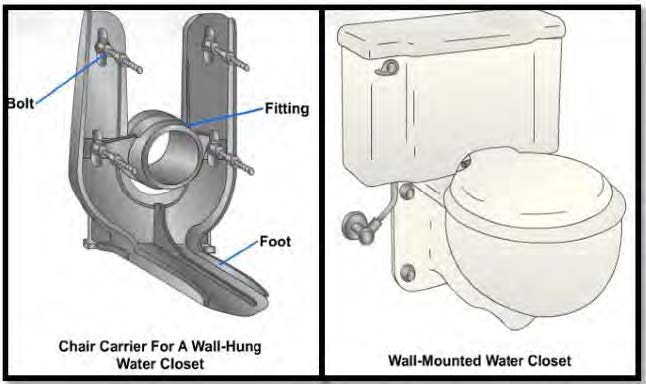 Bolt
Fitting
Foot
Chair Carrier For A Wall-Hung Water Closet

Wall-Mounted Water Closet