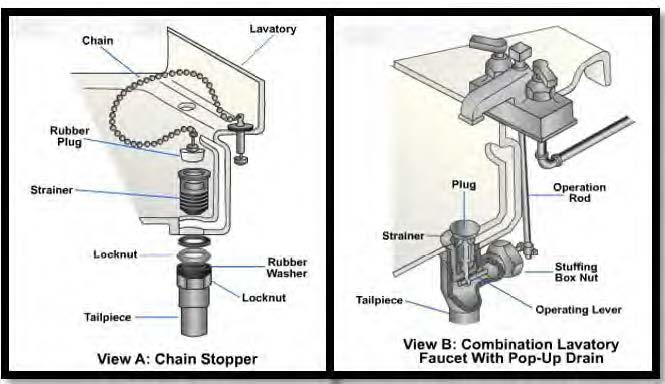 Chain

Lavatory

Rubber Plug

Strainer

Locknut

Rubber Washer

Locknut

Tailpiece

View A: Chain Stopper

Plug

Operation Rod

Strainer

Stuffing Box Nut

Tailpiece

Operating Lever

View B: Combination Lavatory Faucet With Pop-Up Drain