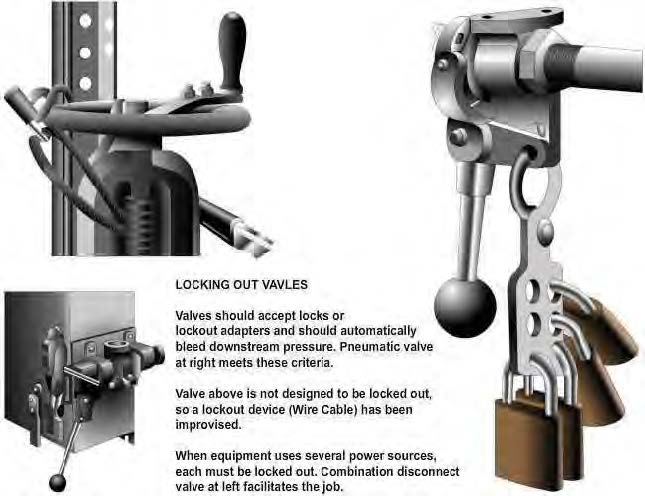 LOCKING OUT VAVLES

Valves should accept locks or lockout adapters and should automatically bleed downstream pressure. Pneumatic valve at right meets these criteria.

Valve above is not designed to be locked out, so a lockout device (Wire Cable) has been improvised.

When equipment uses several power sources, each must be locked out. Combination disconnect valve at left facilitates the job.